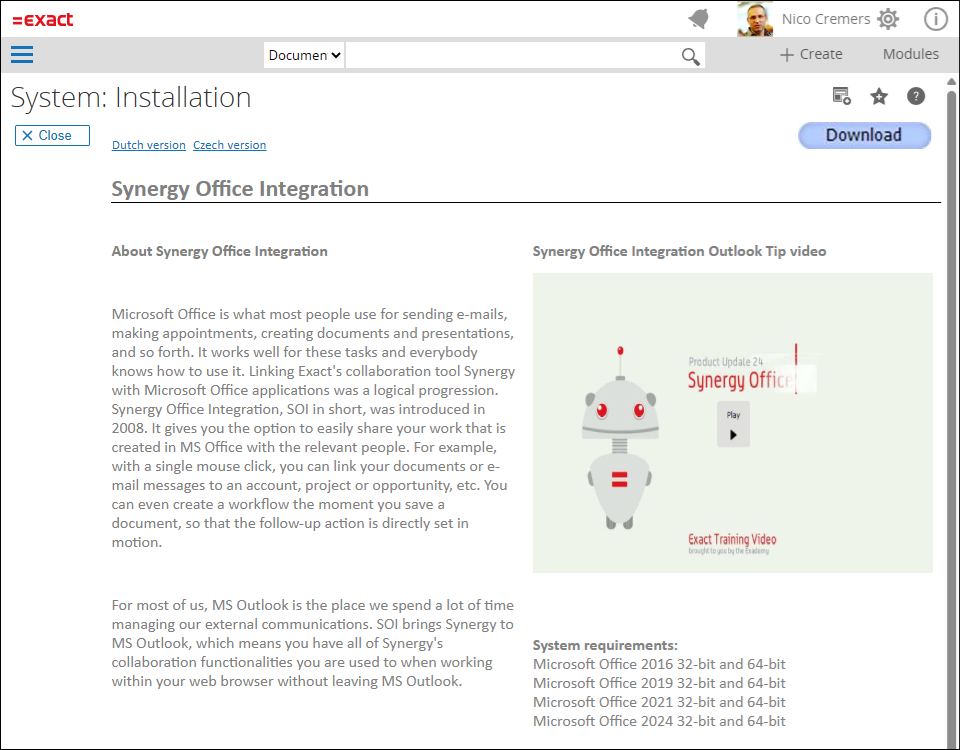 =exact

Nico Cremers

Documen

+ Create Modules

System: Installation

✕ Close

Dutch version Czech version

Download

Synergy Office Integration

About Synergy Office Integration

Microsoft Office is what most people use for sending e-mails, making appointments, creating documents and presentations, and so forth. It works well for these tasks and everybody knows how to use it. Linking Exact's collaboration tool Synergy with Microsoft Office applications was a logical progression. Synergy Office Integration, SOI in short, was introduced in 2008. It gives you the option to easily share your work that is created in MS Office with the relevant people. For example, with a single mouse click, you can link your documents or e-mail messages to an account, project or opportunity, etc. You can even create a workflow the moment you save a document, so that the follow-up action is directly set in motion.

For most of us, MS Outlook is the place we spend a lot of time managing our external communications. SOI brings Synergy to MS Outlook, which means you have all of Synergy's collaboration functionalities you are used to when working within your web browser without leaving MS Outlook.

Synergy Office Integration Outlook Tip video

Product Update 24
Synergy Office

Play

Exact Training Video
brought to you by the Exademy

System requirements:
Microsoft Office 2016 32-bit and 64-bit
Microsoft Office 2019 32-bit and 64-bit
Microsoft Office 2021 32-bit and 64-bit
Microsoft Office 2024 32-bit and 64-bit